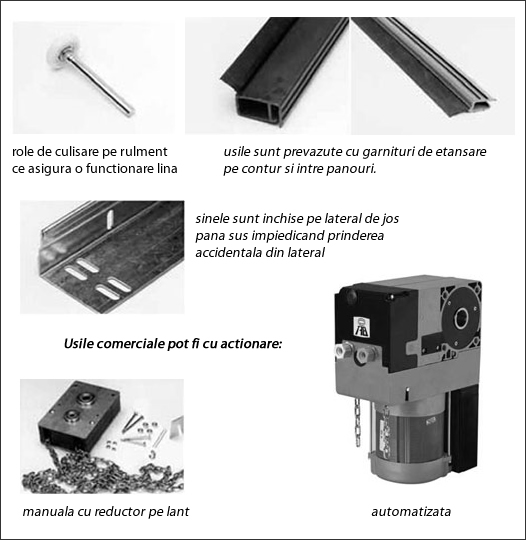 role de culisare pe rulment ce asigura o functionare lina

usile sunt prevazute cu garnituri de etansare pe contur si intre panouri.

sinele sunt inchise pe lateral de jos pana sus impiedicand prinderea accidentala din lateral

Usile comerciale pot fi cu actionare:

manuala cu reductor pe lant

automatizata