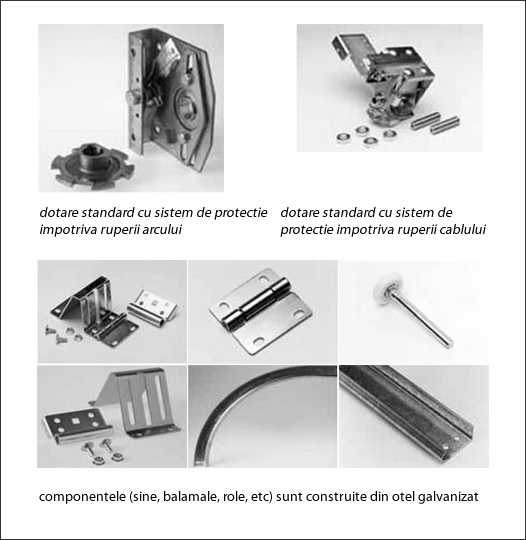 dotare standard cu sistem de protectie impotriva ruperii arcului

dotare standard cu sistem de protectie impotriva ruperii cablului

componentele (sine, balamale, role, etc) sunt construite din otel galvanizat